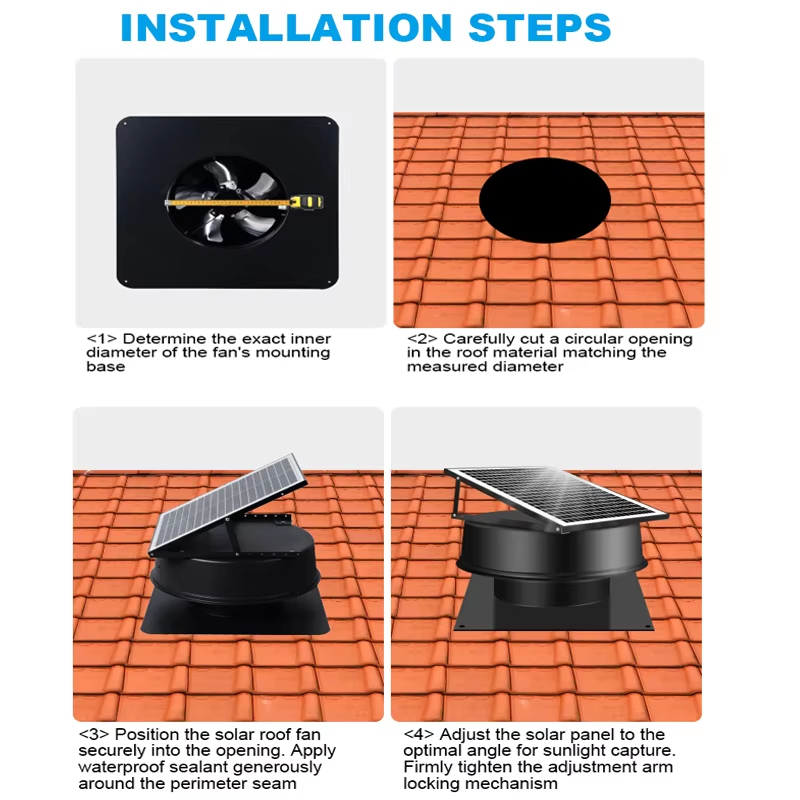 INSTALLATION STEPS

<1> Determine the exact inner diameter of the fan's mounting base

<2> Carefully cut a circular opening in the roof material matching the measured diameter

<3> Position the solar roof fan securely into the opening. Apply waterproof sealant generously around the perimeter seam

<4> Adjust the solar panel to the optimal angle for sunlight capture. Firmly tighten the adjustment arm locking mechanism