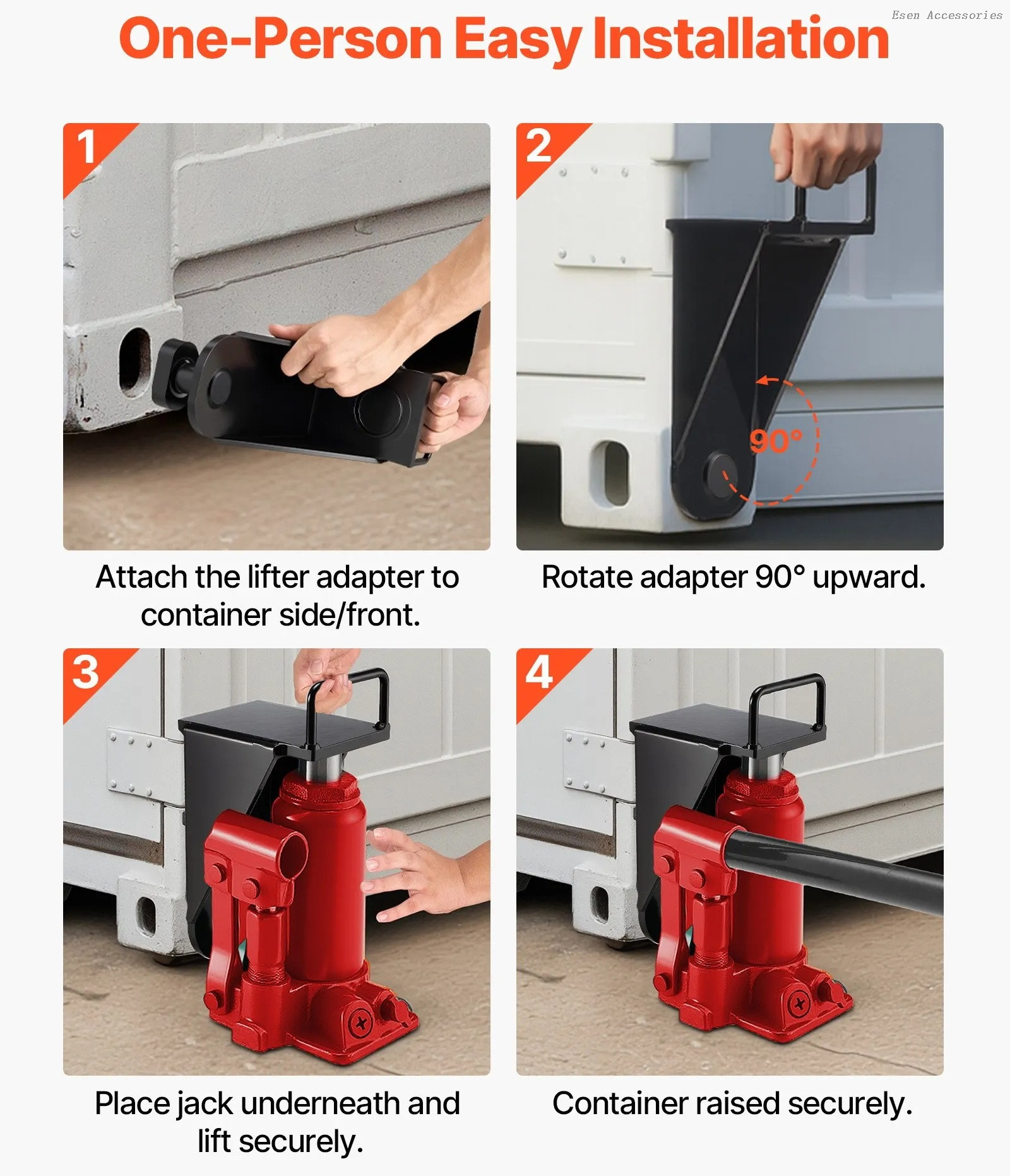 Esen Accessories

One-Person Easy Installation

1

Attach the lifter adapter to container side/front.

2

90°

Rotate adapter 90° upward.

3

Place jack underneath and lift securely.

4

Container raised securely.