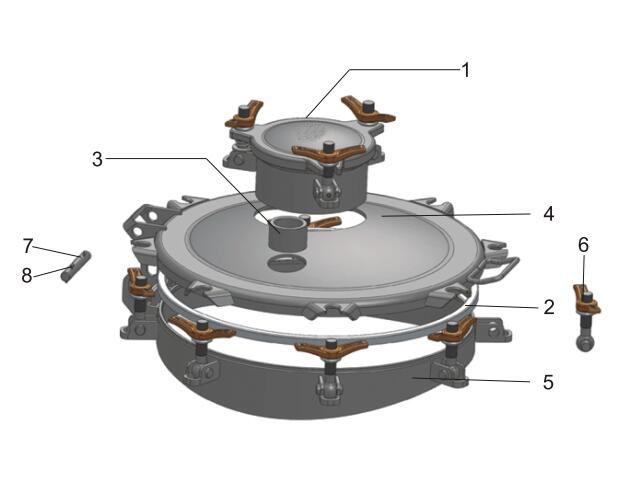 1
3
4
7
8
6
2
5