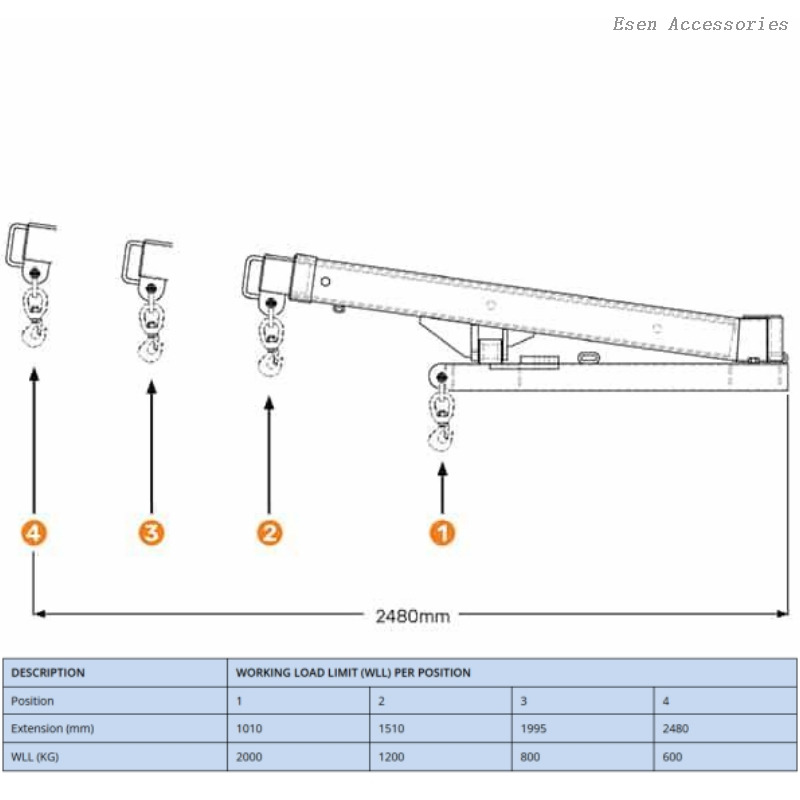 Esen Accessories

4
3
2
1

2480mm

| DESCRIPTION | WORKING LOAD LIMIT (WLL) PER POSITION | | | |
|---|---|---|---|---|
| Position | 1 | 2 | 3 | 4 |
| Extension (mm) | 1010 | 1510 | 1995 | 2480 |
| WLL (KG) | 2000 | 1200 | 800 | 600 |