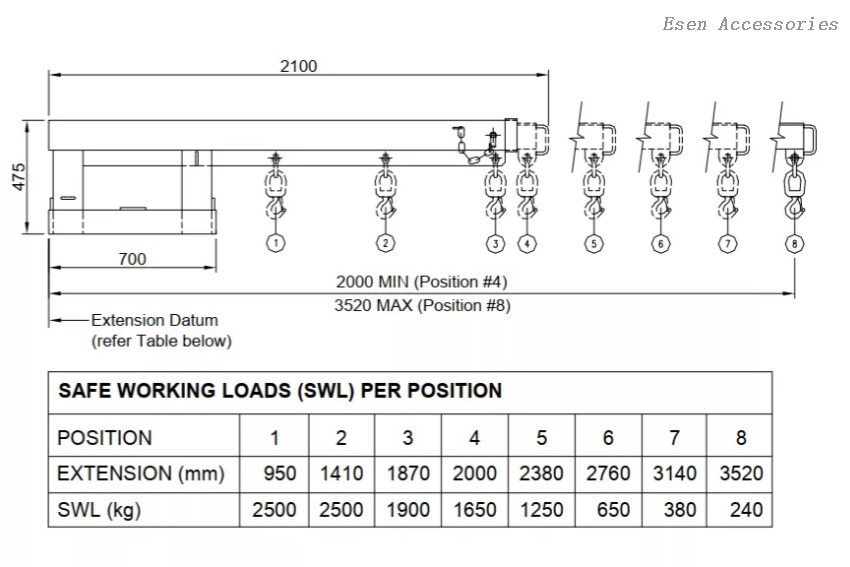 Esen Accessories

2100

475

1 2 3 4 5 6 7 8

700

2000 MIN (Position #4)

3520 MAX (Position #8)

Extension Datum
(refer Table below)

SAFE WORKING LOADS (SWL) PER POSITION

| POSITION | 1 | 2 | 3 | 4 | 5 | 6 | 7 | 8 |
|---|---|---|---|---|---|---|---|---|
| EXTENSION (mm) | 950 | 1410 | 1870 | 2000 | 2380 | 2760 | 3140 | 3520 |
| SWL (kg) | 2500 | 2500 | 1900 | 1650 | 1250 | 650 | 380 | 240 |