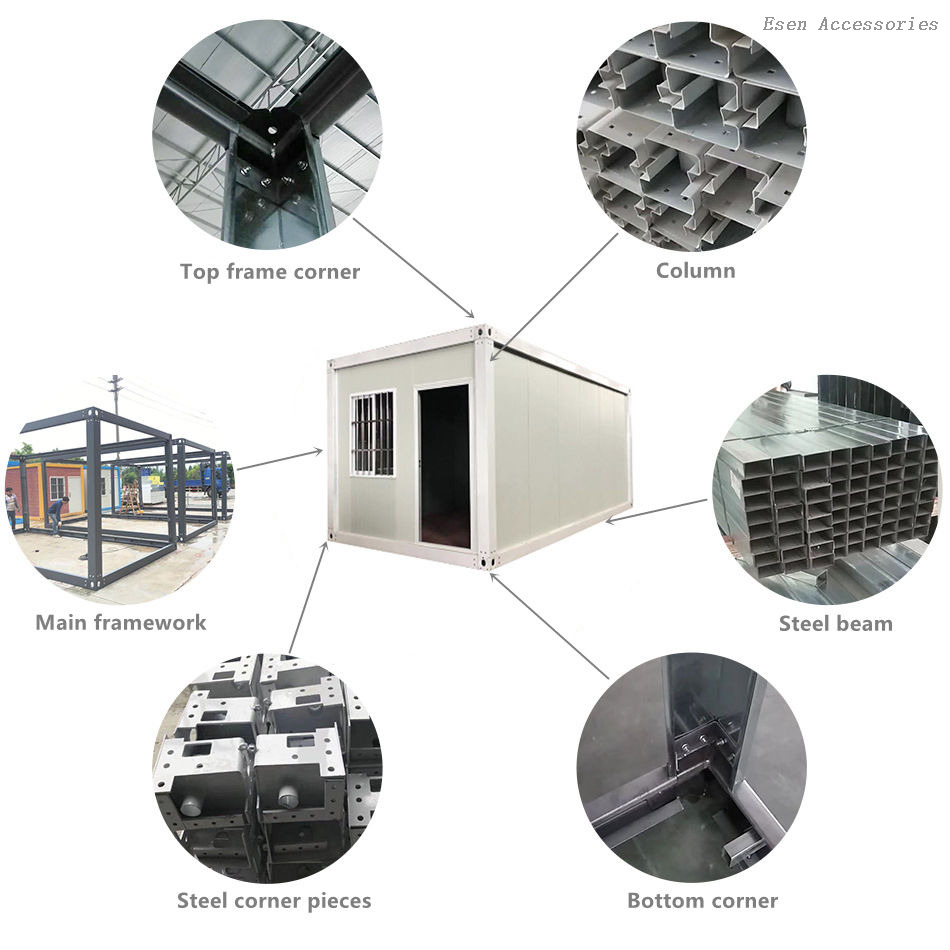 Esen Accessories

Top frame corner

Column

Main framework

Steel beam

Steel corner pieces

Bottom corner