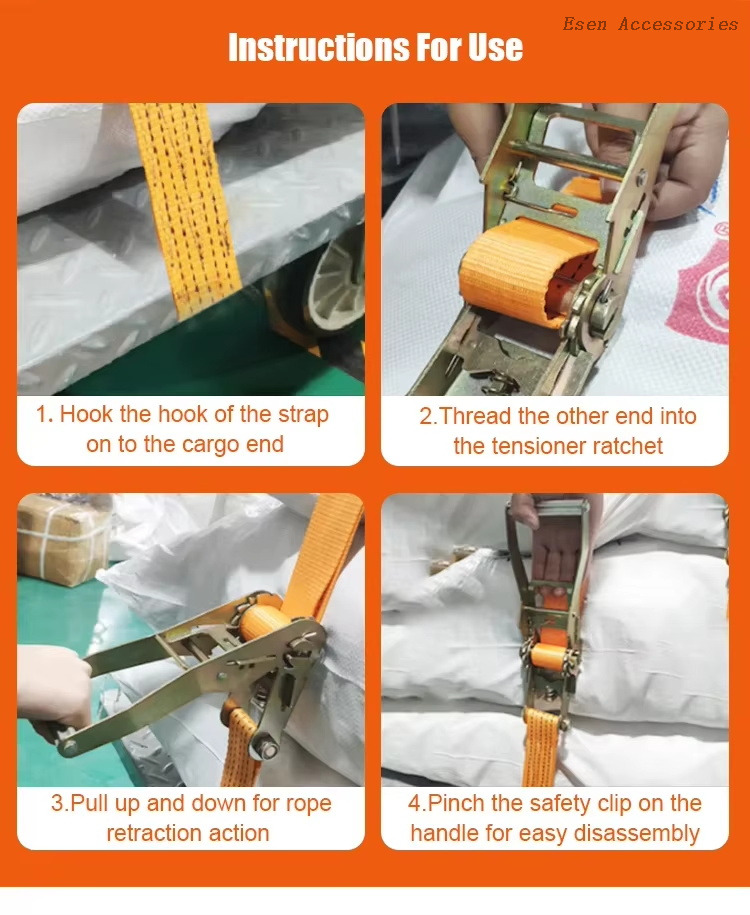 Esen Accessories

Instructions For Use

1. Hook the hook of the strap on to the cargo end

2.Thread the other end into the tensioner ratchet

3.Pull up and down for rope retraction action

4.Pinch the safety clip on the handle for easy disassembly