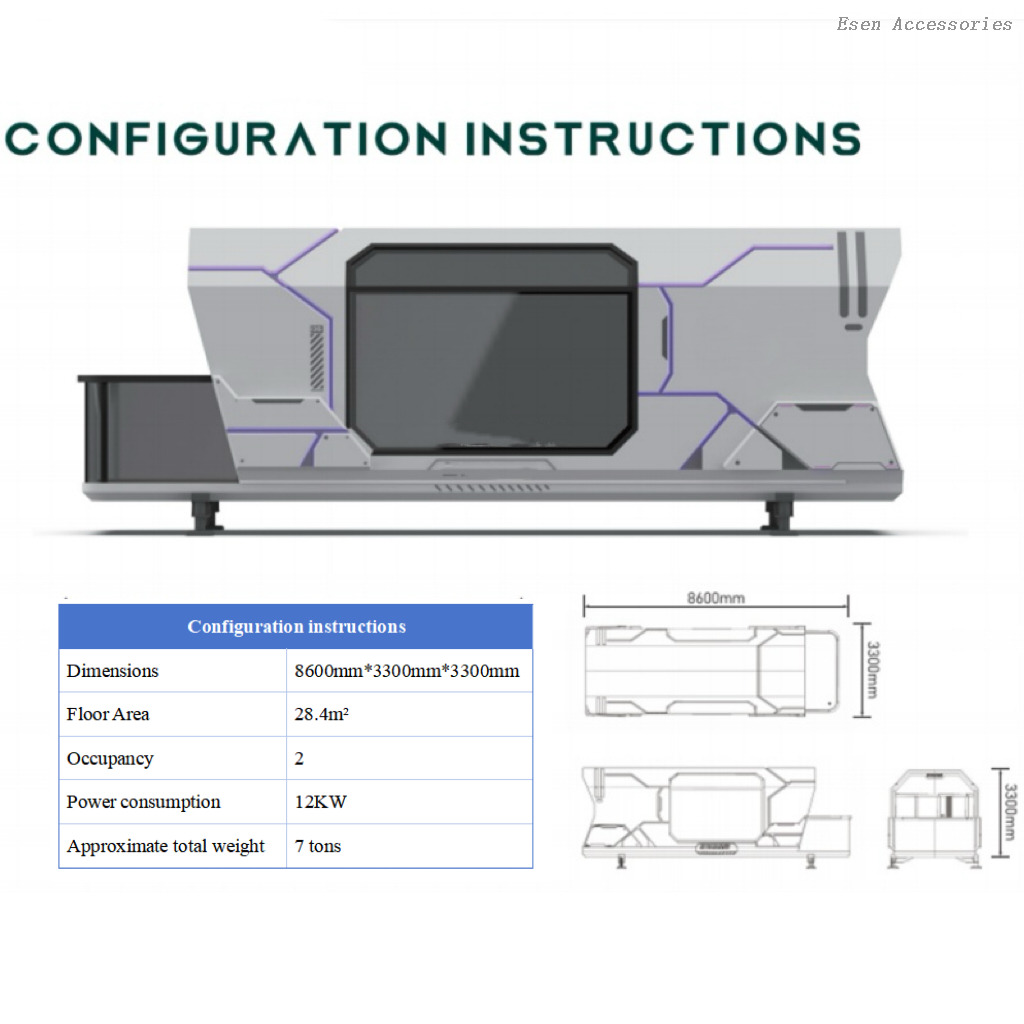 Esen Accessories

CONFIGURATION INSTRUCTIONS

| Configuration instructions | |
|---|---|
| Dimensions | 8600mm*3300mm*3300mm |
| Floor Area | 28.4m² |
| Occupancy | 2 |
| Power consumption | 12KW |
| Approximate total weight | 7 tons |

8600mm
3300mm
3300mm